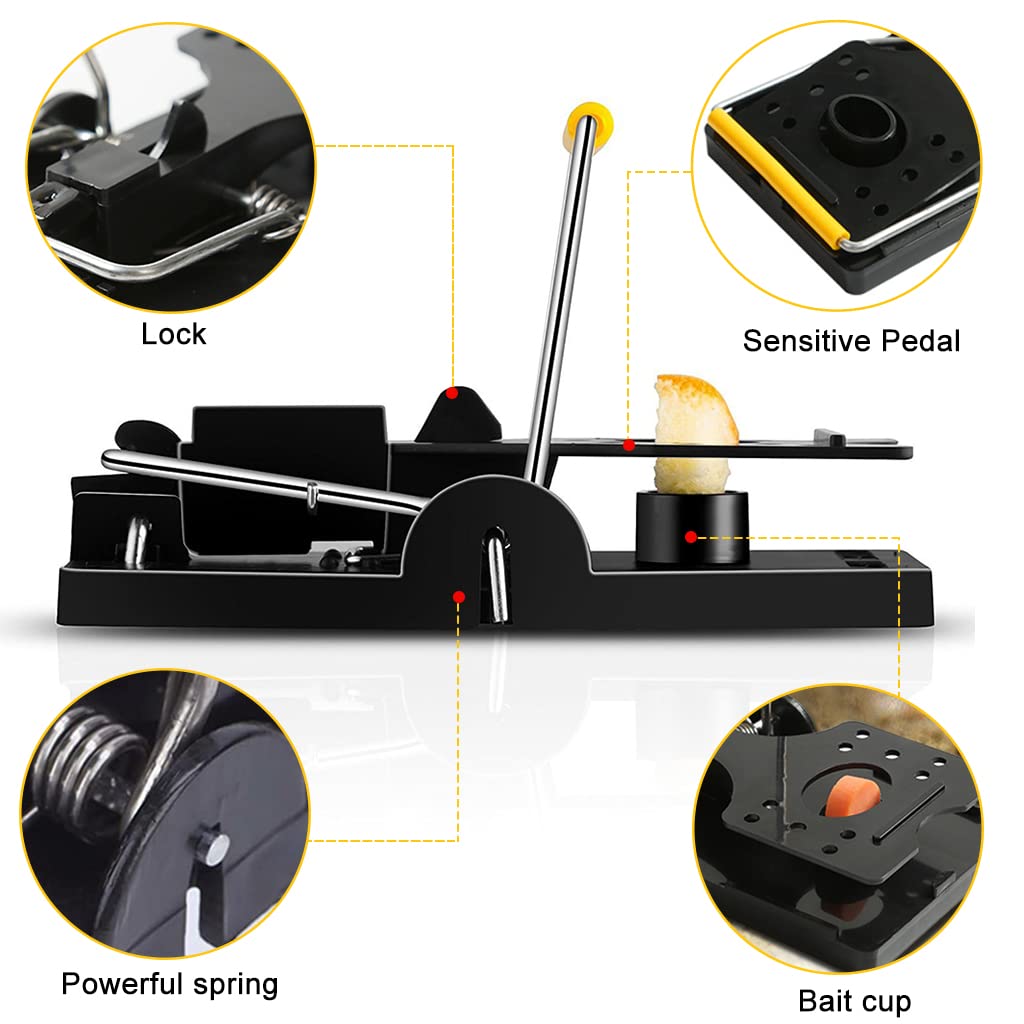 Lock

Sensitive Pedal

Powerful spring

Bait cup